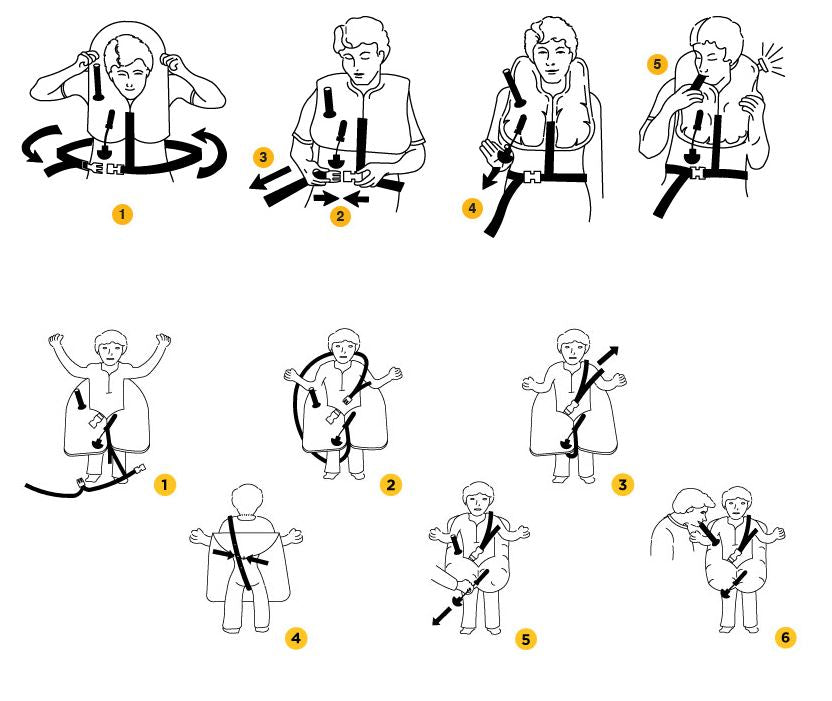 1
3
2
4
5
1
2
3
4
5
6